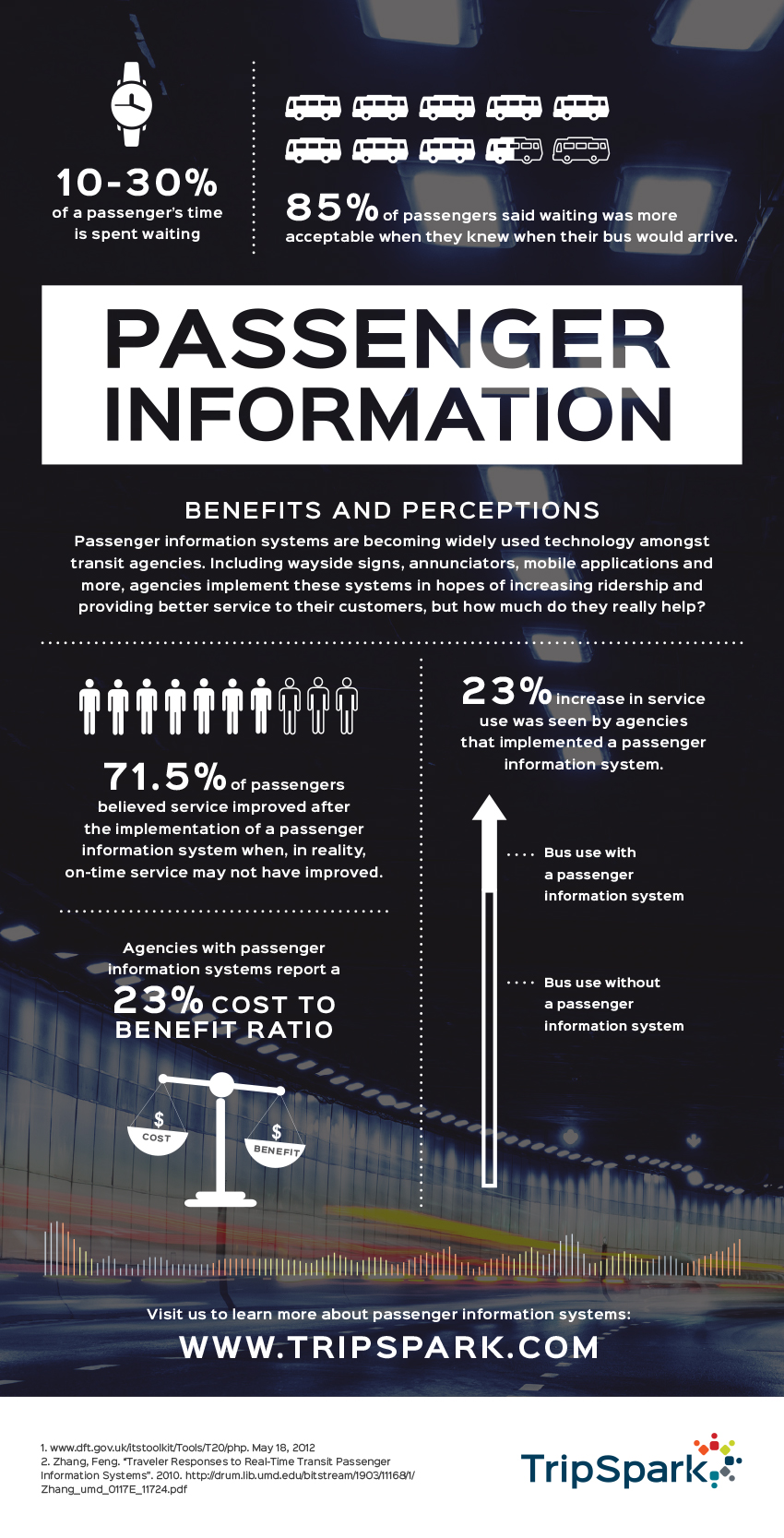 10-30%
of a passenger's time is spent waiting

85% of passengers said waiting was more acceptable when they knew when their bus would arrive.

PASSENGER INFORMATION

BENEFITS AND PERCEPTIONS

Passenger information systems are becoming widely used technology amongst transit agencies. Including wayside signs, annunciators, mobile applications and more, agencies implement these systems in hopes of increasing ridership and providing better service to their customers, but how much do they really help?

71.5% of passengers believed service improved after the implementation of a passenger information system when, in reality, on-time service may not have improved.

Agencies with passenger information systems report a 23% COST TO BENEFIT RATIO

$ COST
$ BENEFIT

23% increase in service use was seen by agencies that implemented a passenger information system.

Bus use with a passenger information system

Bus use without a passenger information system

Visit us to learn more about passenger information systems:
WWW.TRIPSPARK.COM

1. www.dft.gov.uk/itstoolkit/Tools/T20/php. May 18, 2012
2. Zhang, Feng. "Traveler Responses to Real-Time Transit Passenger Information Systems". 2010. http://drum.lib.umd.edu/bitstream/1903/11168/1/Zhang_umd_0117E_11724.pdf

TripSpark